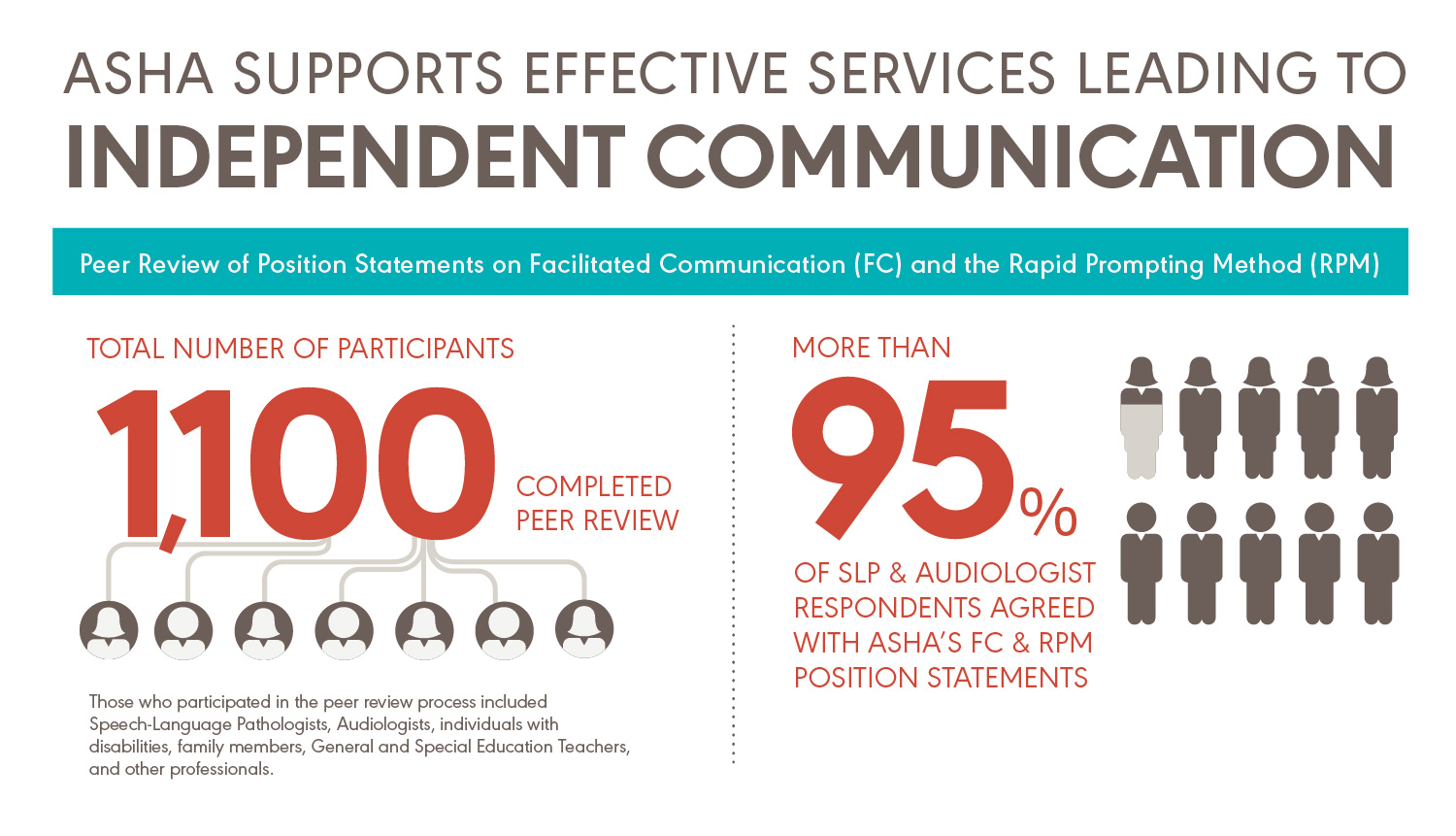 ASHA SUPPORTS EFFECTIVE SERVICES LEADING TO
INDEPENDENT COMMUNICATION

Peer Review of Position Statements on Facilitated Communication (FC) and the Rapid Prompting Method (RPM)

TOTAL NUMBER OF PARTICIPANTS

1,100

COMPLETED PEER REVIEW

Those who participated in the peer review process included Speech-Language Pathologists, Audiologists, individuals with disabilities, family members, General and Special Education Teachers, and other professionals.

MORE THAN

95%

OF SLP & AUDIOLOGIST RESPONDENTS AGREED WITH ASHA'S FC & RPM POSITION STATEMENTS