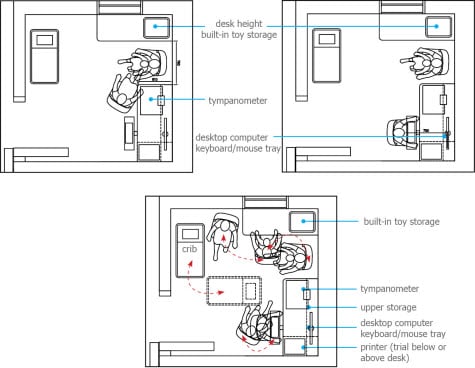 desk height
built-in toy storage

tympanometer

desktop computer
keyboard/mouse tray

crib

built-in toy storage

tympanometer

upper storage

desktop computer
keyboard/mouse tray

printer (trial below or
above desk)